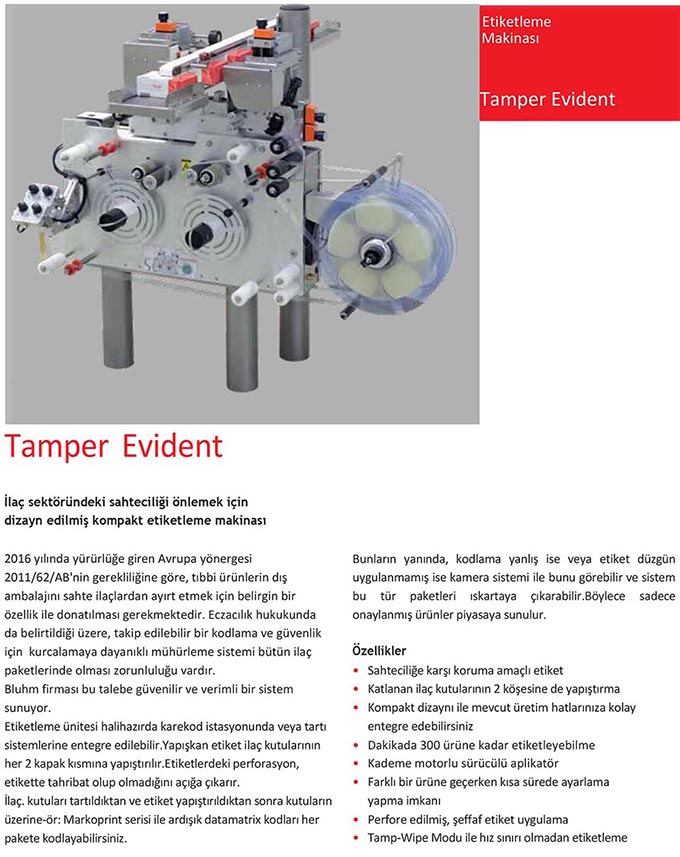 Etiketleme Makinası

Tamper Evident

Tamper Evident

İlaç sektöründeki sahteciliği önlemek için dizayn edilmiş kompakt etiketleme makinası

2016 yılında yürürlüğe giren Avrupa yönergesi 2011/62/AB'nin gerekliliğine göre, tıbbi ürünlerin dış ambalajını sahte ilaçlardan ayırt etmek için belirgin bir özellik ile donatılması gerekmektedir. Eczacılık hukukunda da belirtildiği üzere, takip edilebilir bir kodlama ve güvenlik için kurcalamaya dayanıklı mühürleme sistemi bütün ilaç paketlerinde olması zorunluluğu vardır.
Bluhm firması bu talebe güvenilir ve verimli bir sistem sunuyor.
Etiketleme ünitesi halihazırda karekod istasyonunda veya tartı sistemlerine entegre edilebilir.Yapışkan etiket ilaç kutularının her 2 kapak kısmına yapıştırılır.Etiketlerdeki perforasyon, etikette tahribat olup olmadığını açığa çıkarır.
İlaç. kutuları tartıldıktan ve etiket yapıştırıldıktan sonra kutuların üzerine-ör: Markoprint serisi ile ardışık datamatrix kodları her pakete kodlayabilirsiniz.

Bunların yanında, kodlama yanlış ise veya etiket düzgün uygulanmamış ise kamera sistemi ile bunu görebilir ve sistem bu tür paketleri ıskartaya çıkarabilir.Böylece sadece onaylanmış ürünler piyasaya sunulur.

Özellikler
• Sahteciliğe karşı koruma amaçlı etiket
• Katlanan ilaç kutularının 2 köşesine de yapıştırma
• Kompakt dizaynı ile mevcut üretim hatlarınıza kolay entegre edebilirsiniz
• Dakikada 300 ürüne kadar etiketleyebilme
• Kademe motorlu sürücülü aplikatör
• Farklı bir ürüne geçerken kısa sürede ayarlama yapma imkanı
• Perfore edilmiş, şeffaf etiket uygulama
• Tamp-Wipe Modu ile hız sınırı olmadan etiketleme